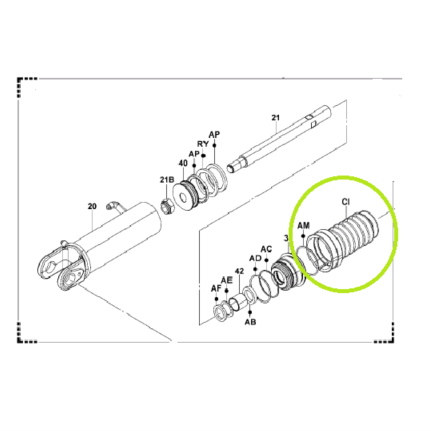 21
AP
RY
AP
40
21B
20
CI
AM
3
AC
AD
42
AE
AF
AB