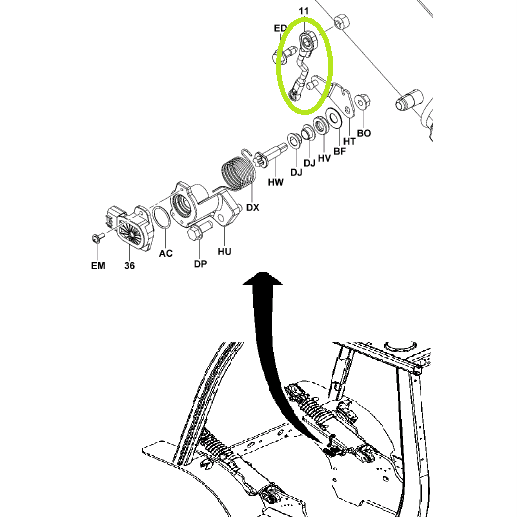 11
ED
BO
HT
BF
HV
DJ
DJ
HW
DX
HU
DP
AC
36
EM