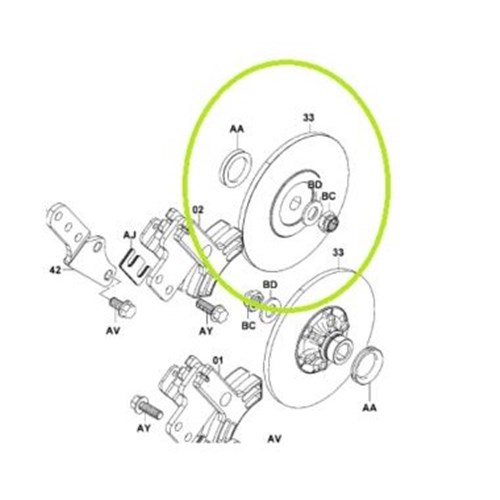 33
AA
BD
BC
02
AJ
42
33
BD
AV
AY
BC
01
AA
AY
AV