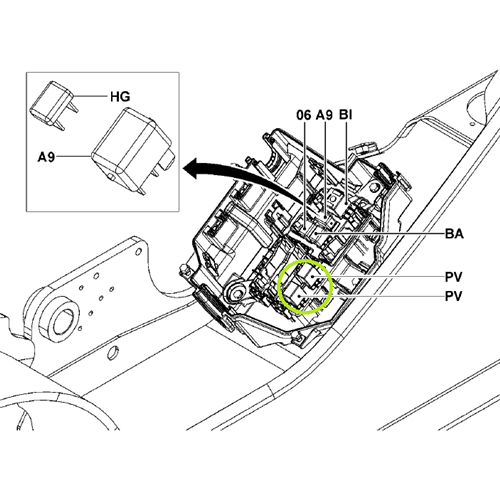 HG
A9
06 A9 BI
BA
PV
PV