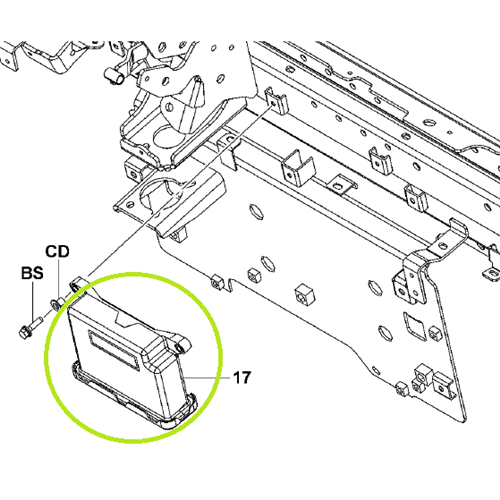 CD
BS
17