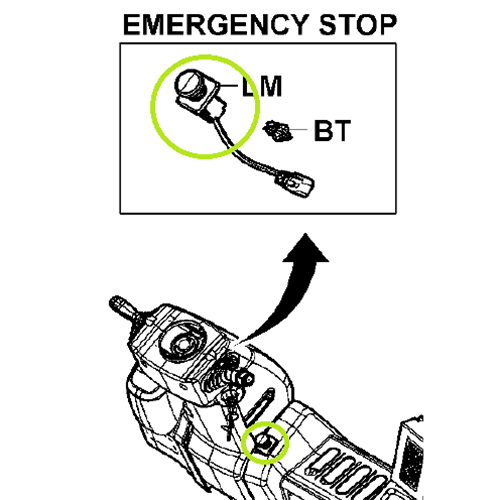 EMERGENCY STOP

LM

BT