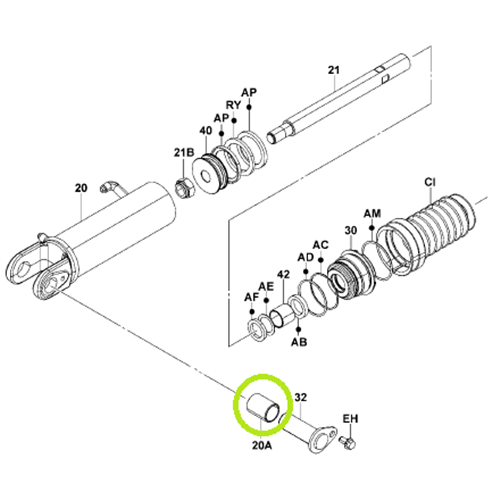 21
AP
RY
AP
40
21B
20
CI
AM
30
AC
AD
42
AE
AF
AB
32
EH
20A