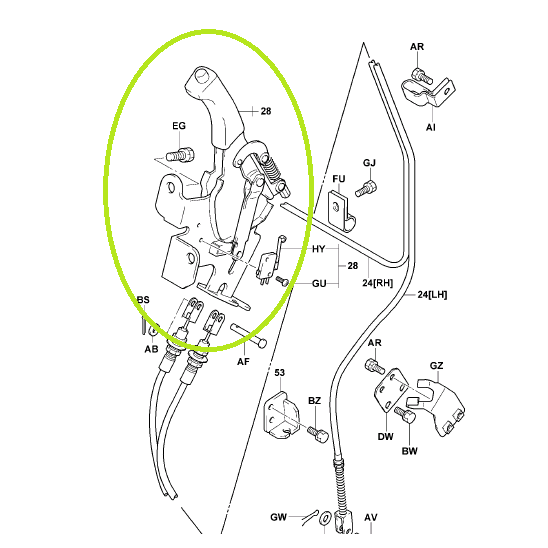 AR
AI
28
EG
GJ
FU
HY
28
GU
24[RH]
24[LH]
BS
AB
AF
AR
GZ
53
BZ
DW
BW
GW
AV